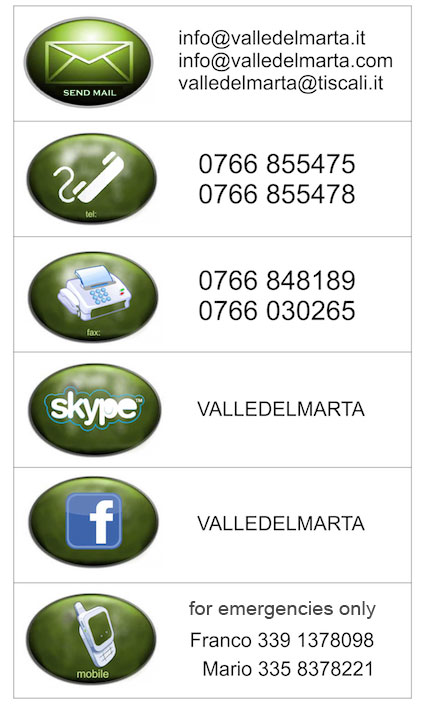 SEND MAIL

info@valledelmarta.it
info@valledelmarta.com
valledelmarta@tiscali.it

tel:

0766 855475
0766 855478

fax:

0766 848189
0766 030265

skype

VALLEDELMARTA

f

VALLEDELMARTA

mobile

for emergencies only
Franco 339 1378098
Mario 335 8378221